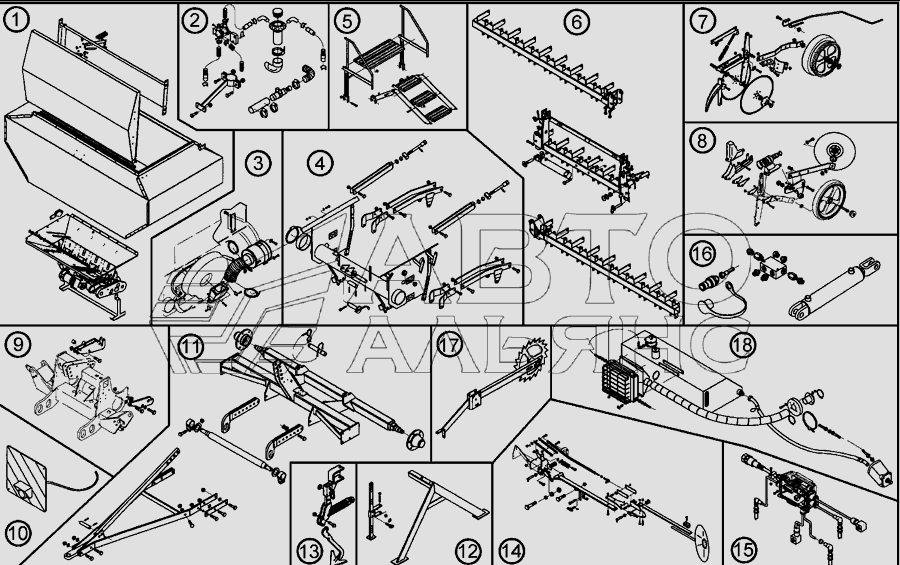 1
2
5
6
7
3
4
8
16
АВТО АЛЬЯНС
9
11
17
18
10
13
12
14
15