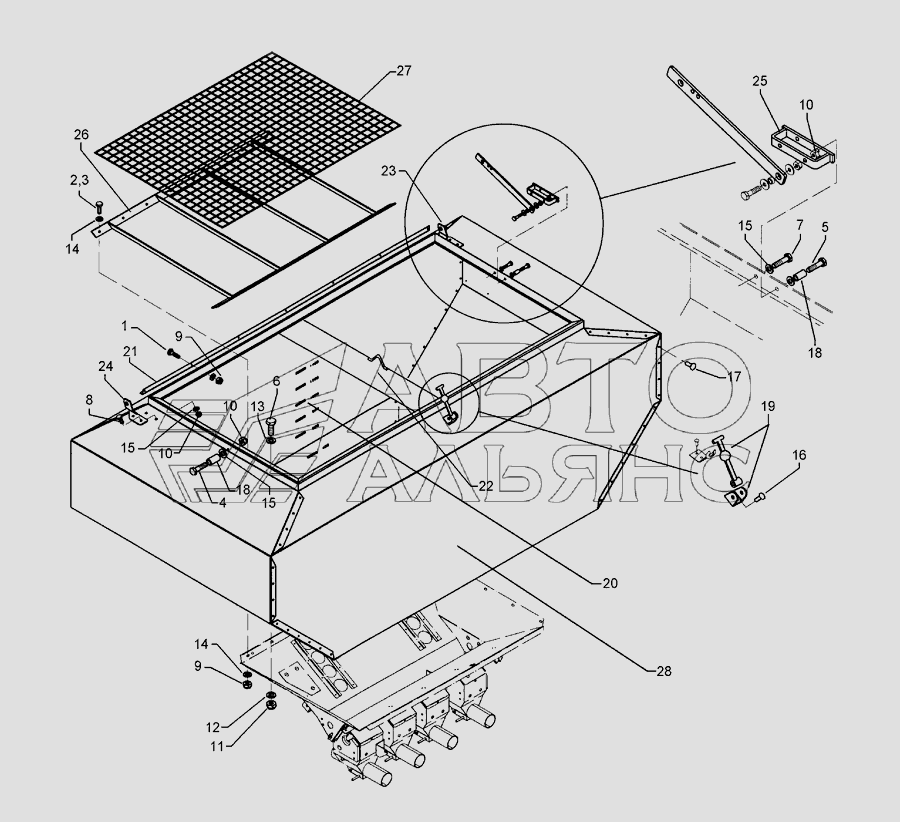 27
26
2,3
14
23
25
10
15
7
5
18
1
9
21
24
8
6
10
13
15
10
18
4
15
22
17
19
16
20
28
14
9
12
11
АВТО
АЛЬЯНС