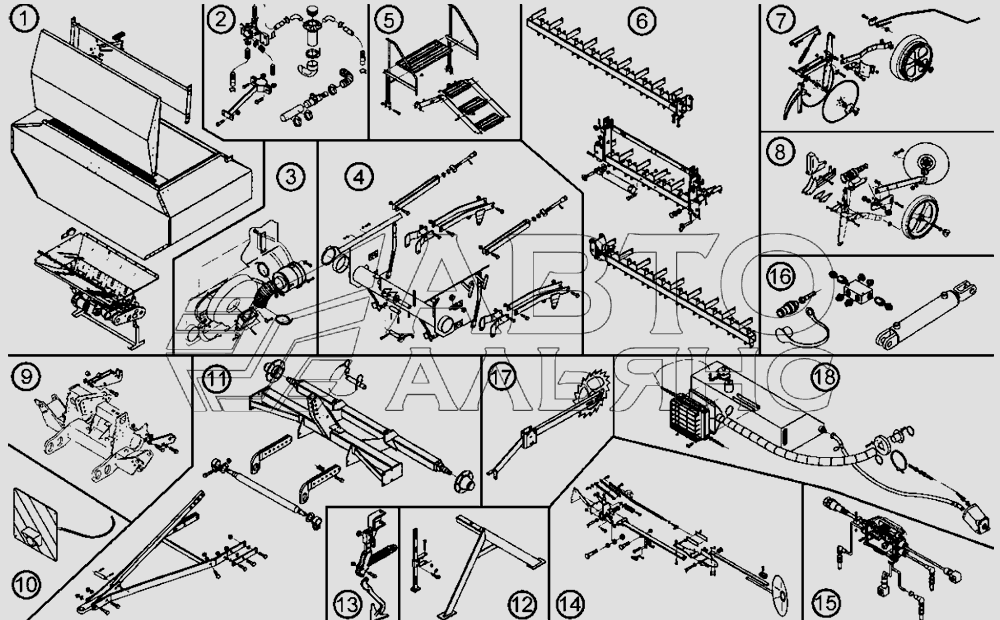 1
2
5
6
7
3
4
8
16
АВТО
АЛЬЯНС
9
11
17
18
10
13
12
14
15