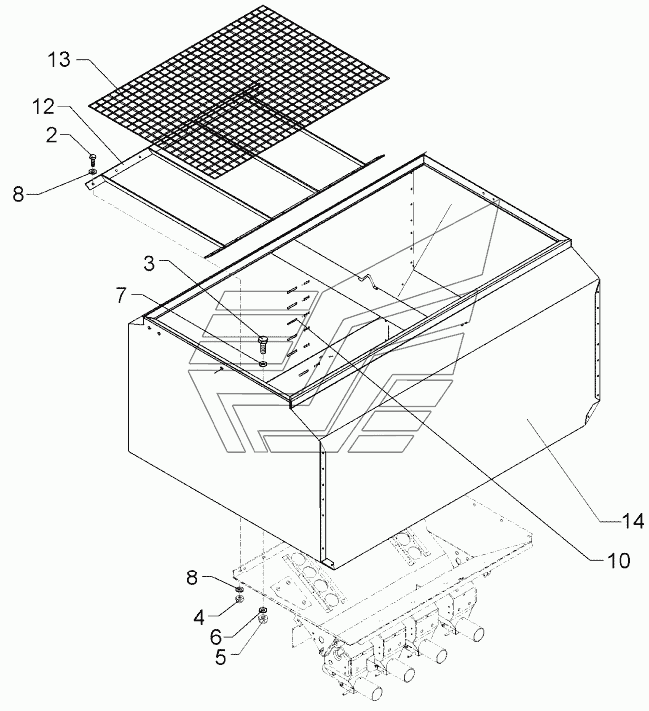 13
12
2
8
3
7
14
10
8
4
6
5