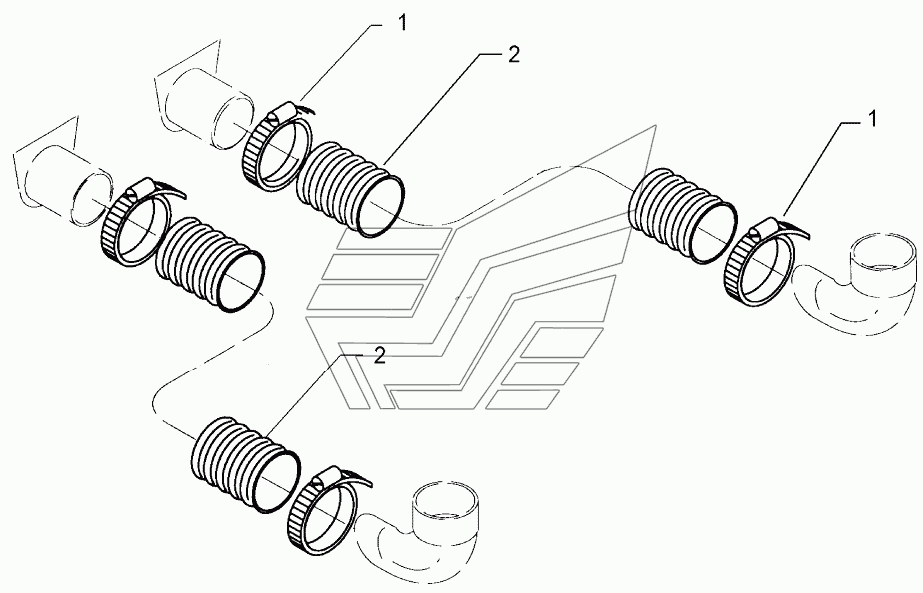 1
2
1
2