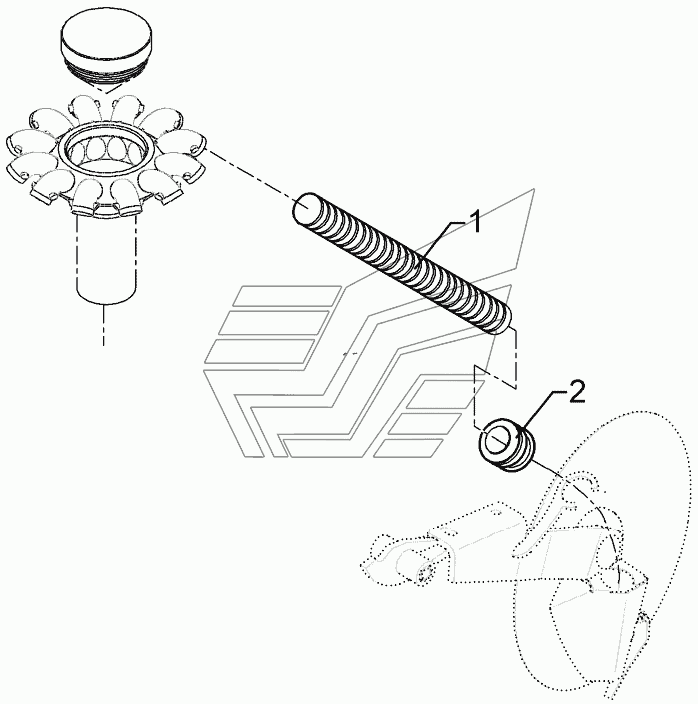 1
2