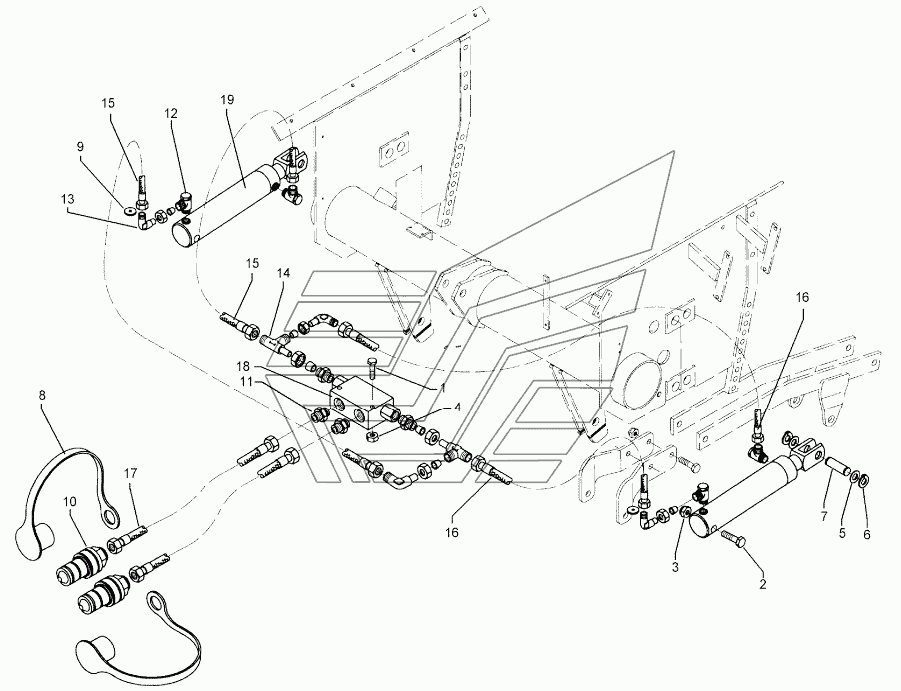 15
12
19
9
13
15
14
16
18
11
1
4
8
17
10
16
7
5
6
3
2