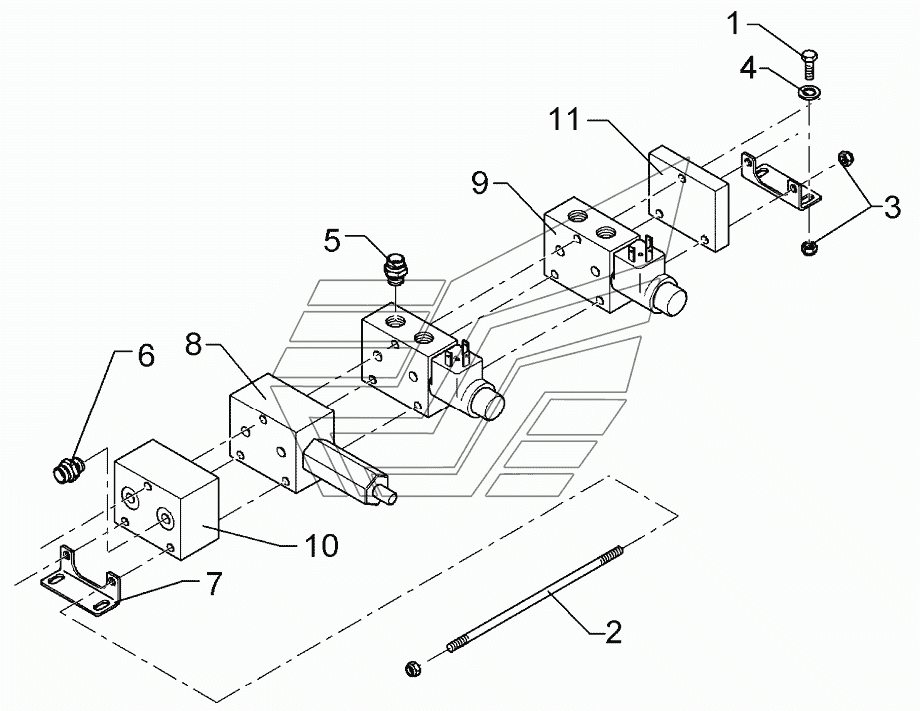 1
4
11
3
9
5
6
8
10
7
2