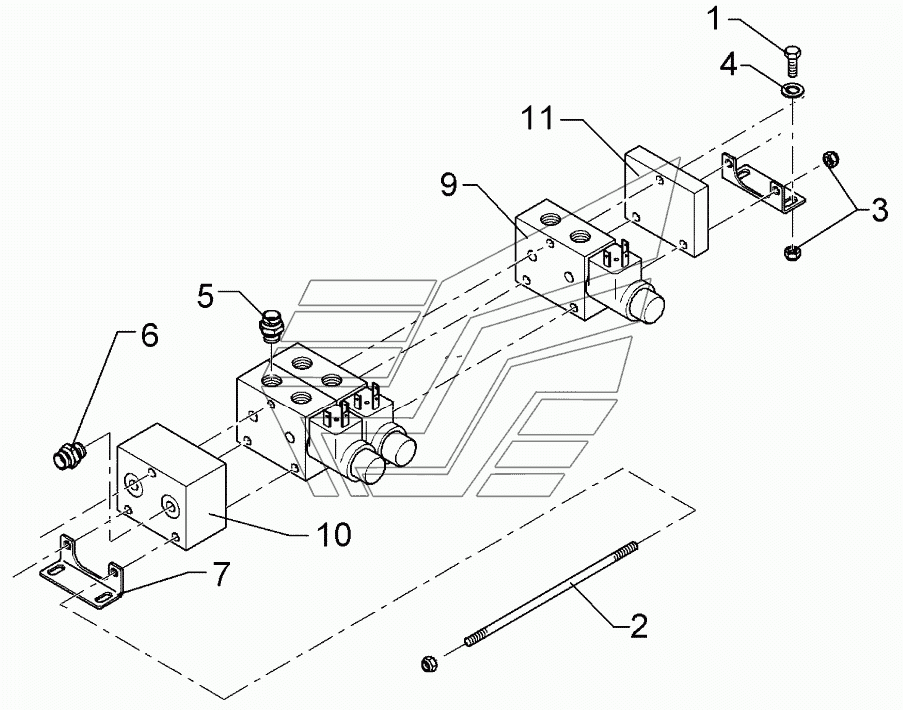 1
4
11
3
9
5
6
10
7
2