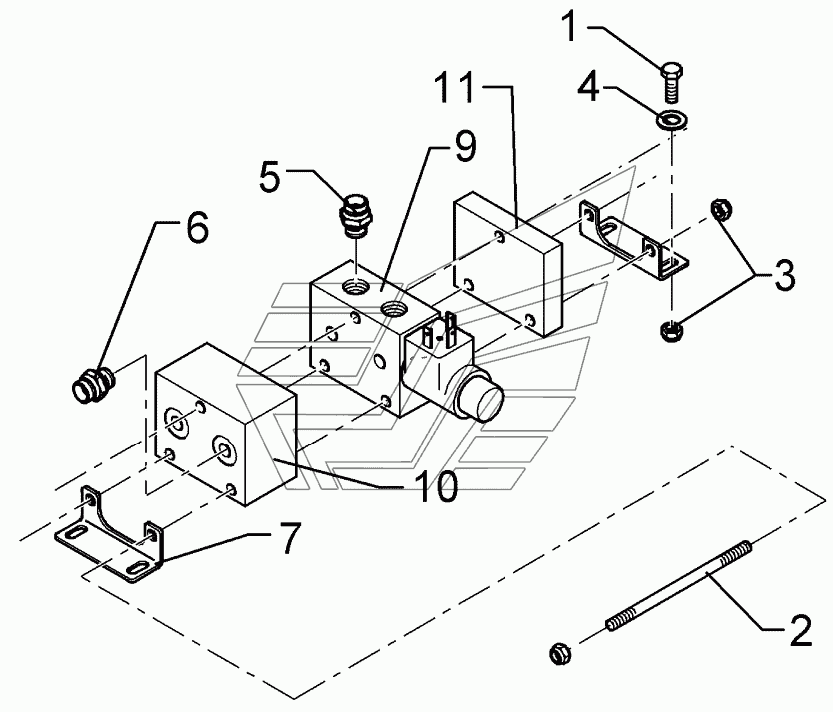 1
4
11
9
5
6
3
10
7
2