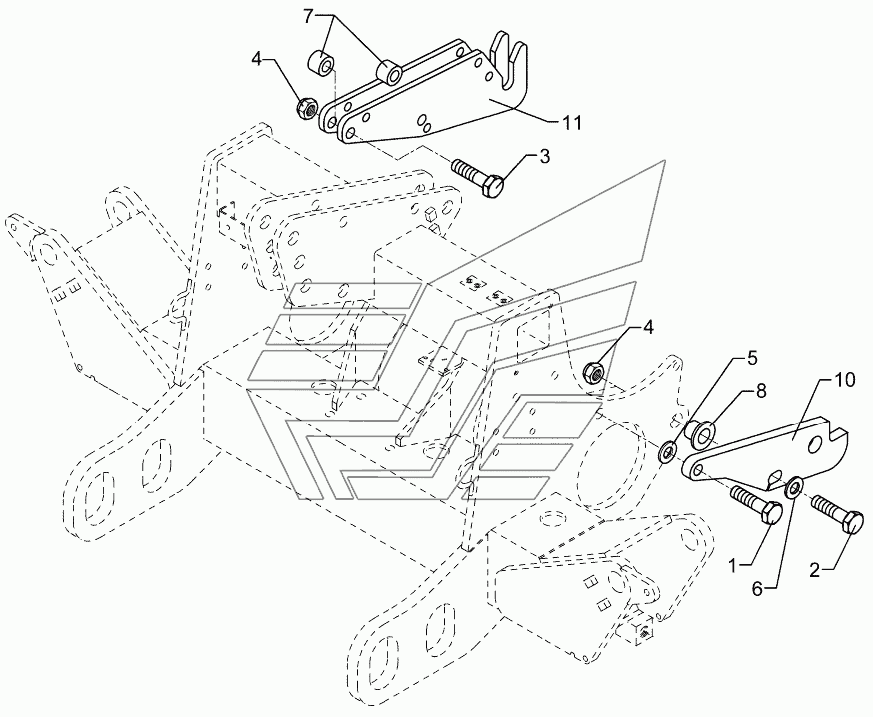 7
4
11
3
4
5
8
10
1
6
2