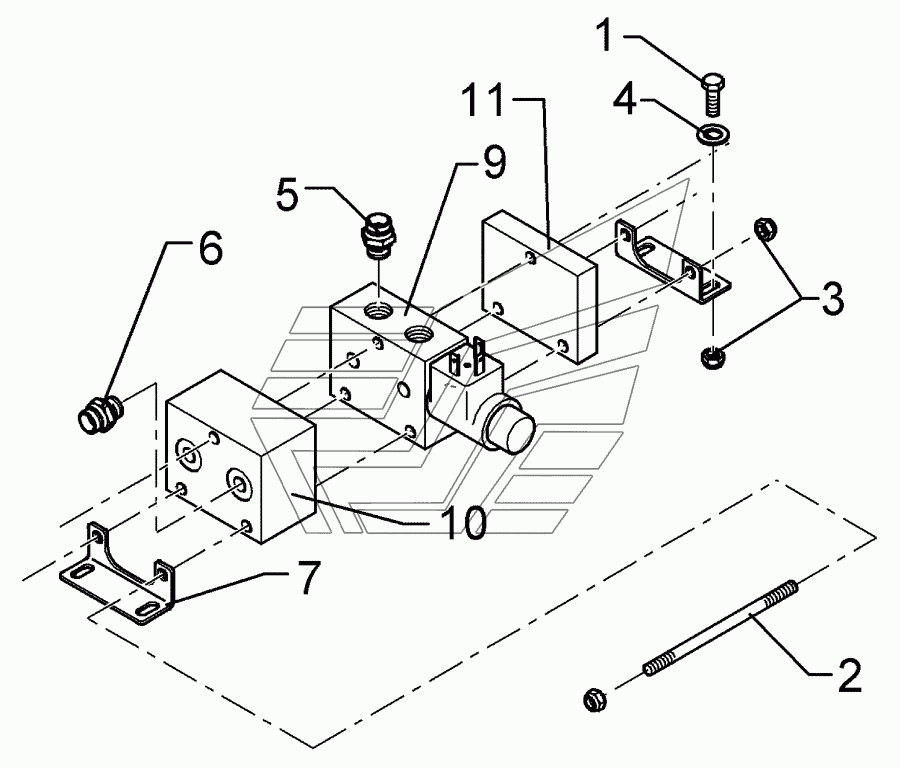 1
4
11
9
5
6
3
10
7
2