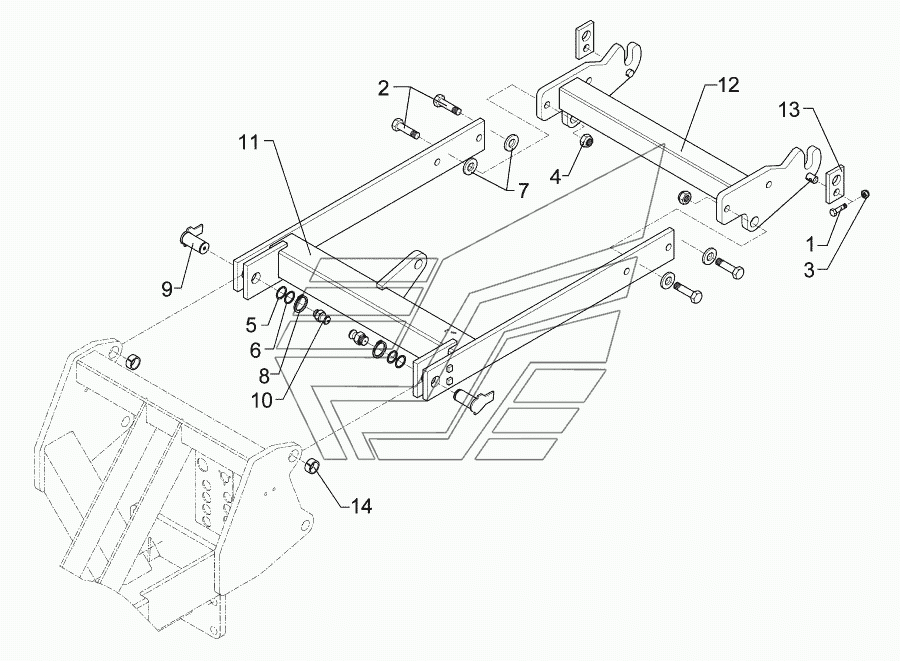 2
12
13
11
4
7
1
3
9
5
6
8
10
14