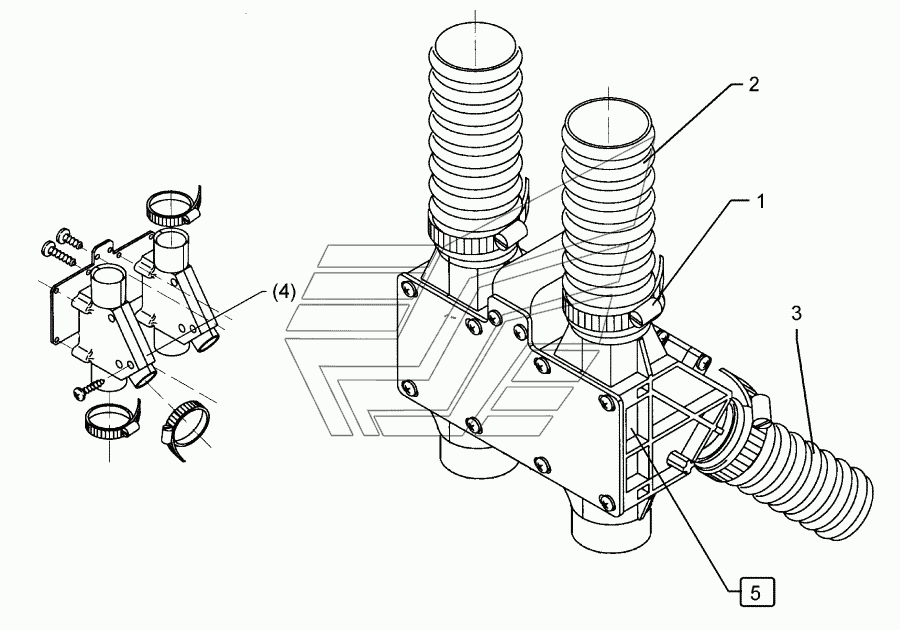 2
1
(4)
3
5