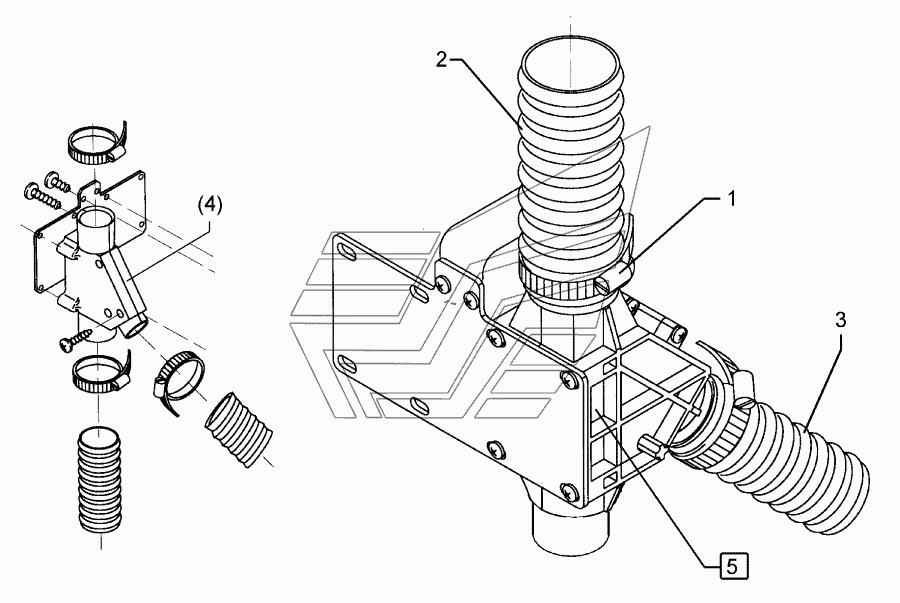 2
(4)
1
3
5