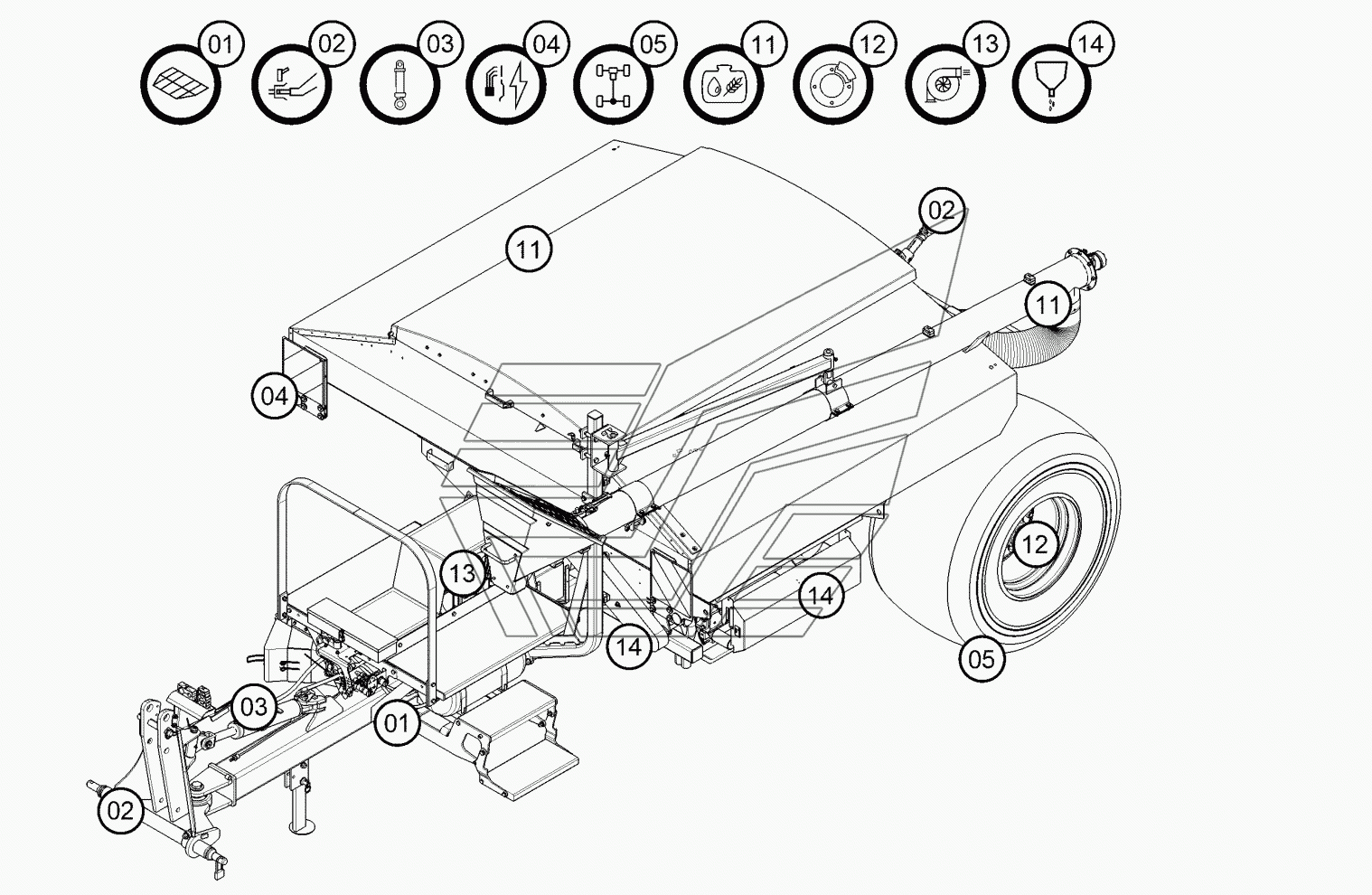 01 02 03 04 05 11 12 13 14

02

11

11

04

12

13

14

14

05

03

01

02