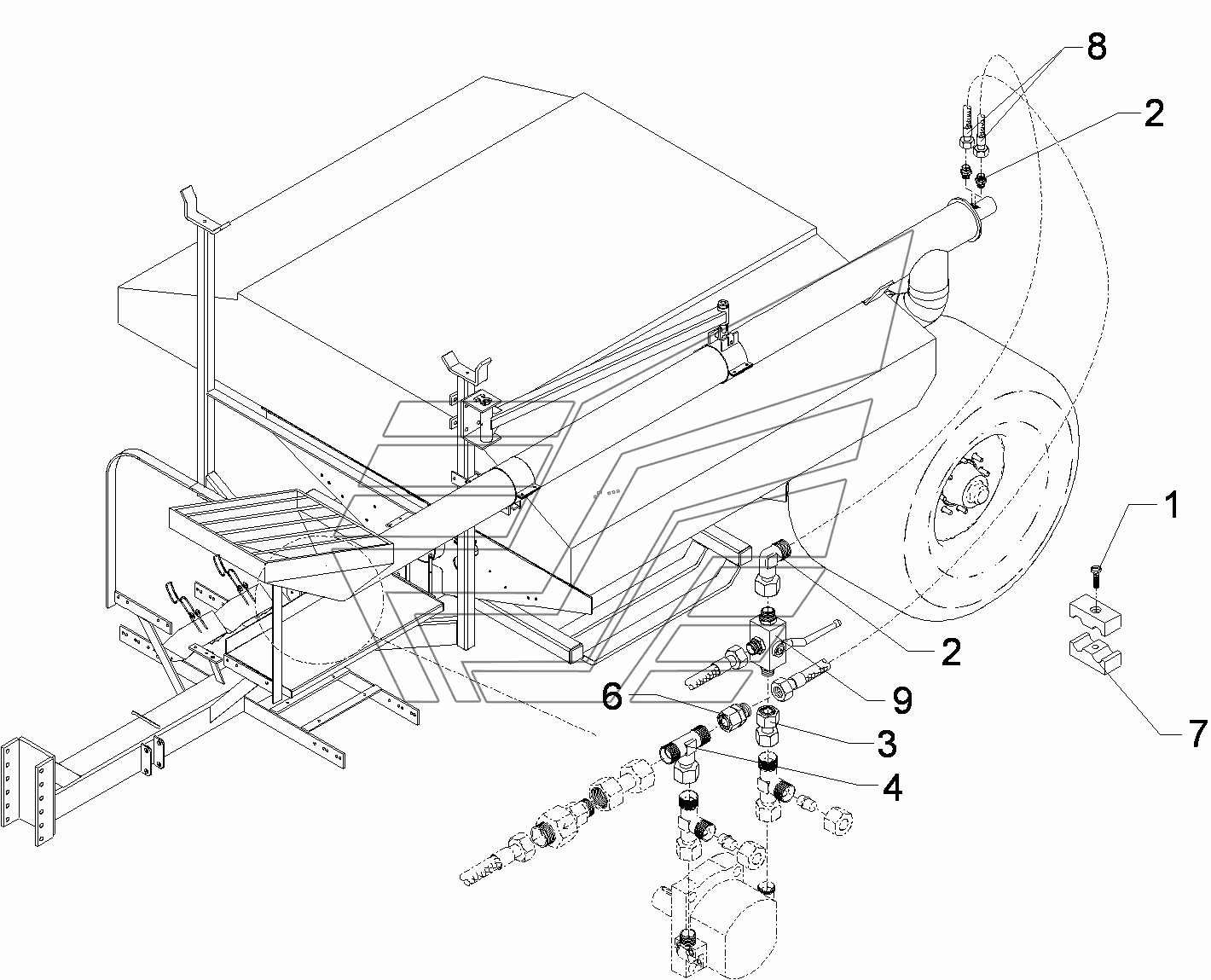 8
2
1
2
9
6
7
3
4