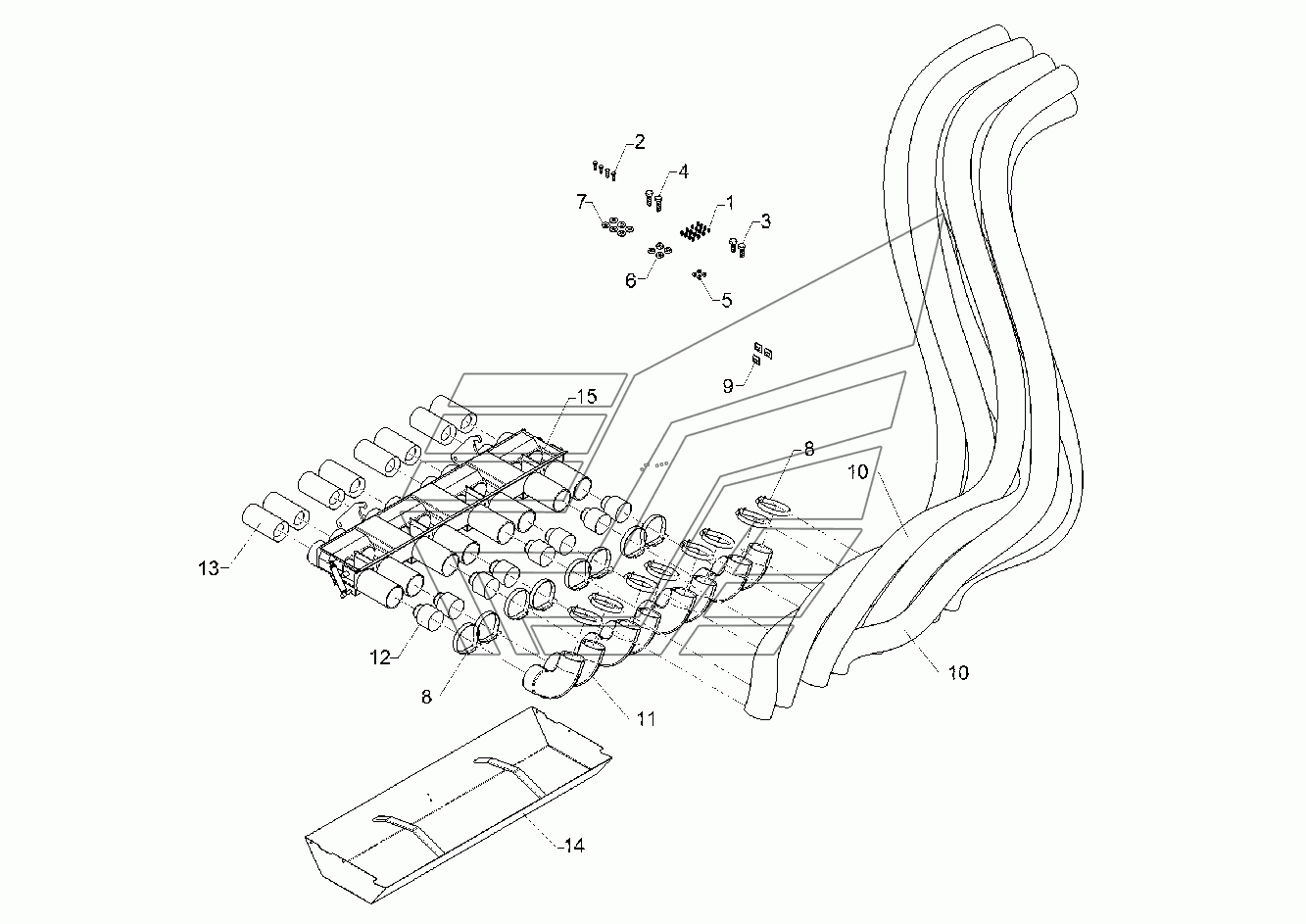 2
4
7
1
3
6
5
9
15
8
10
13
12
8
11
10
14