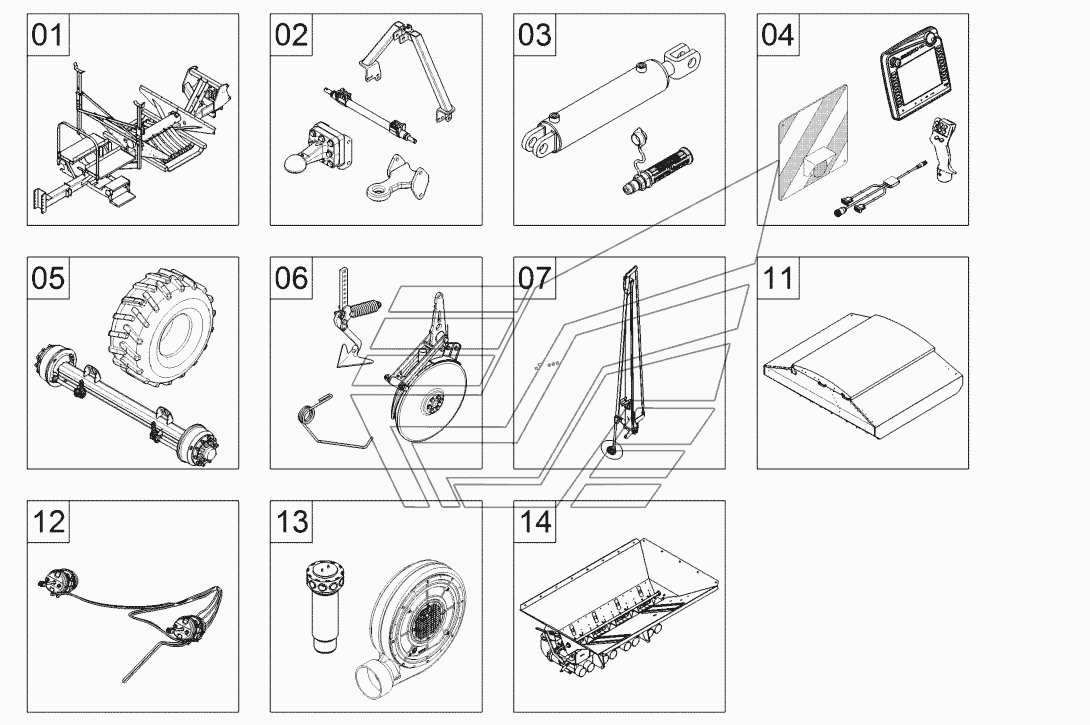 01
02
03
04
05
06
07
11
12
13
14