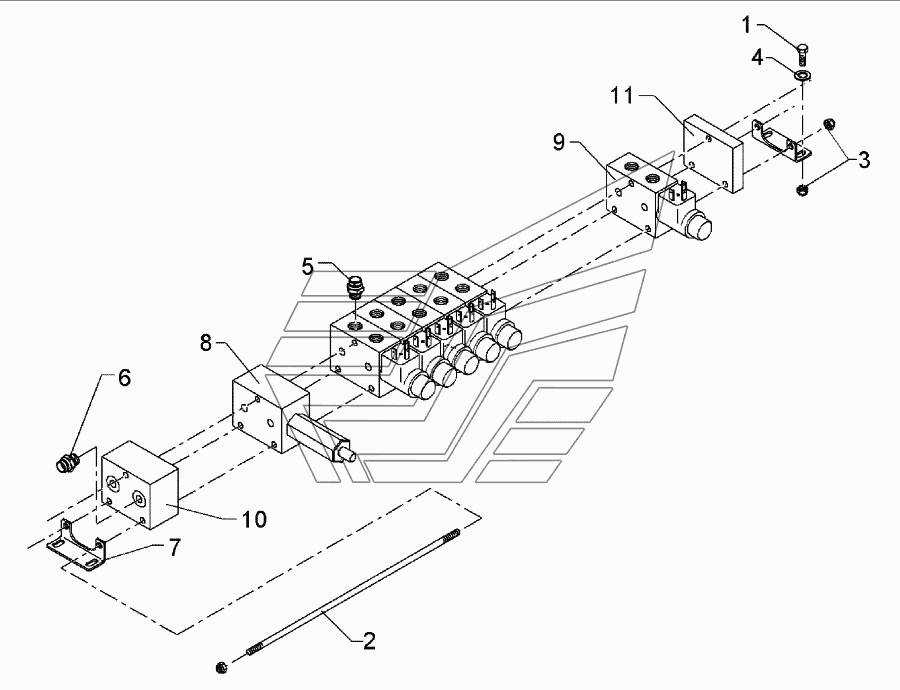 1
4
11
3
9
5
8
6
10
7
2