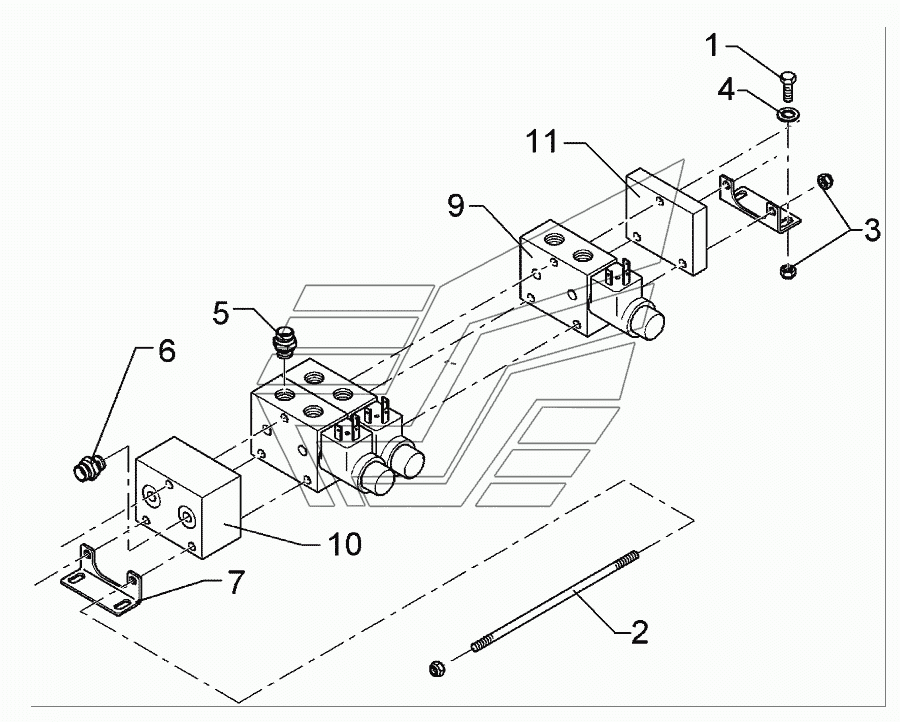 1
4
11
3
9
5
6
10
7
2