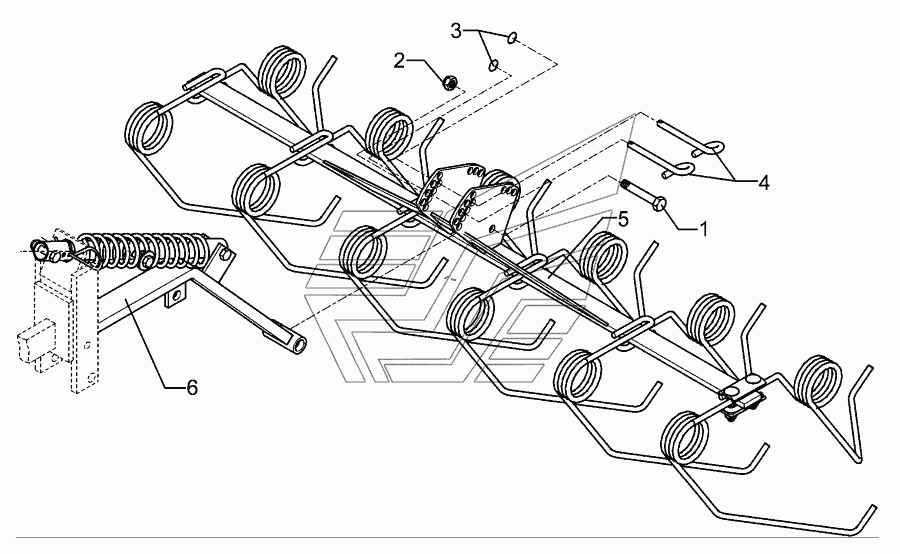 3
2
4
1
5
6