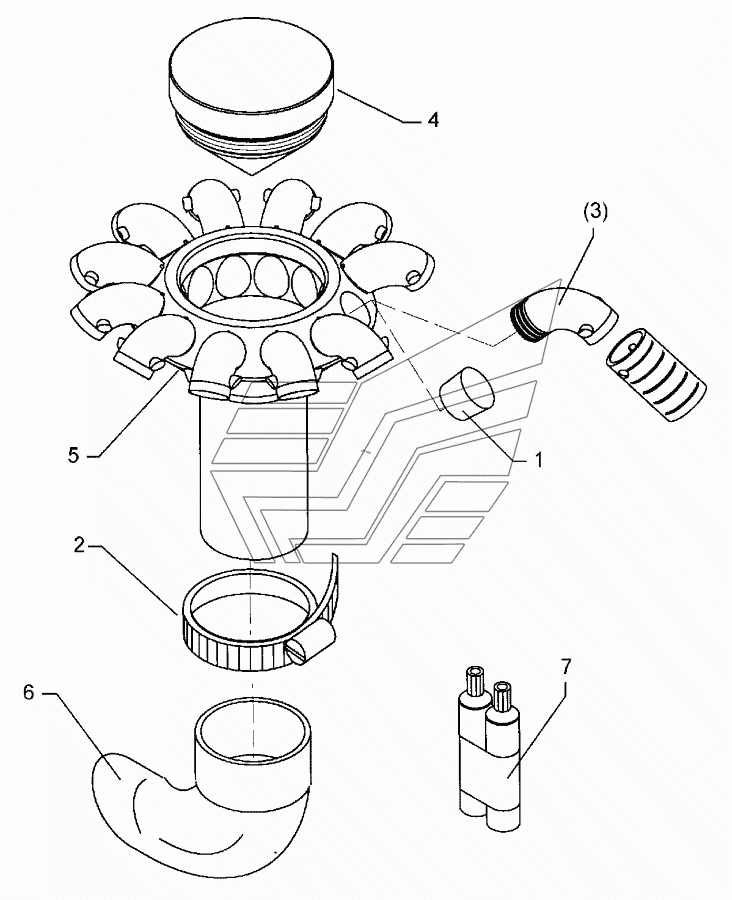 4
(3)
5
1
2
6
7