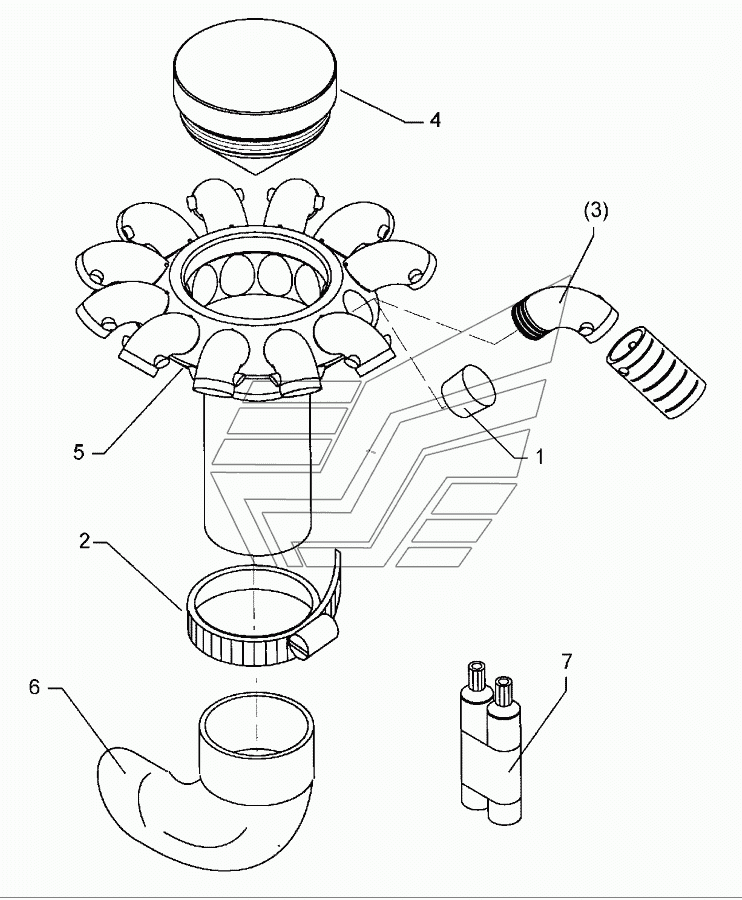 4
(3)
5
1
2
6
7