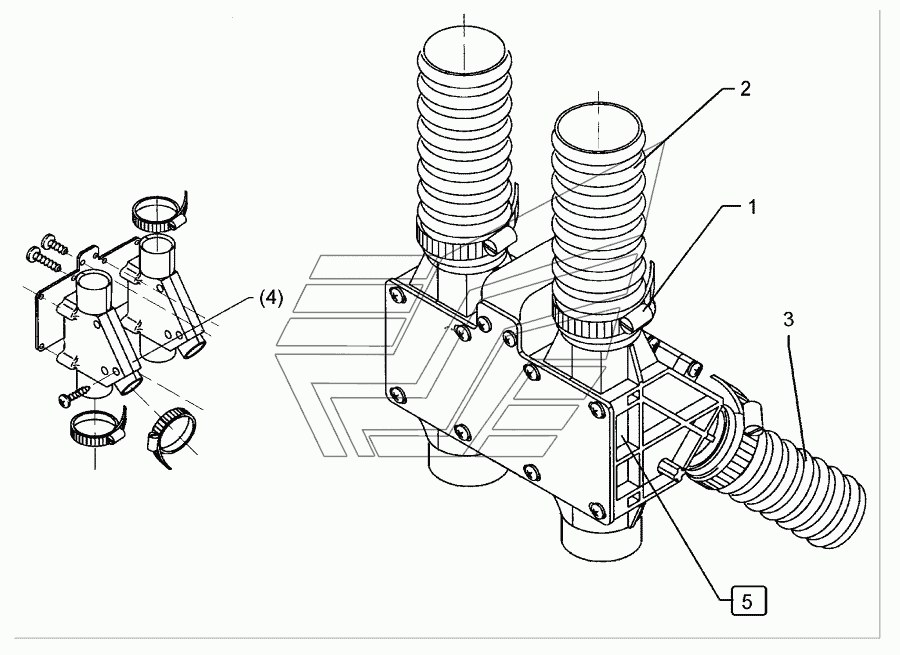 2
1
(4)
3
5