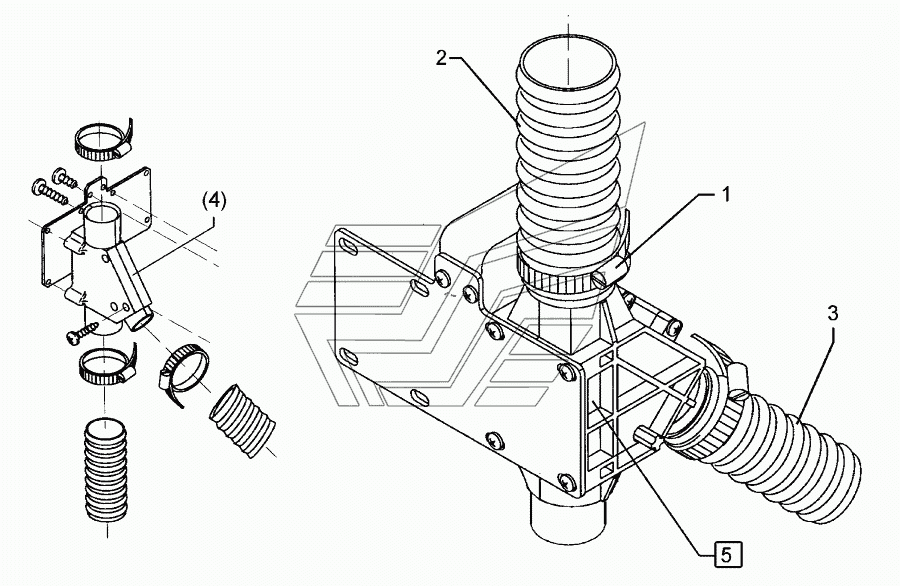 (4)
2
1
3
5