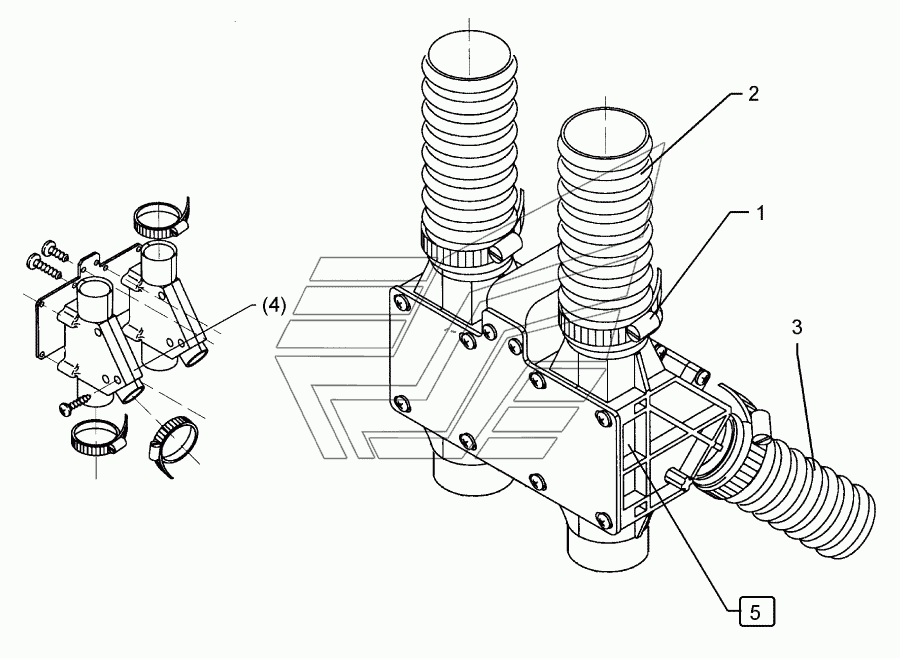 2
1
(4)
3
5