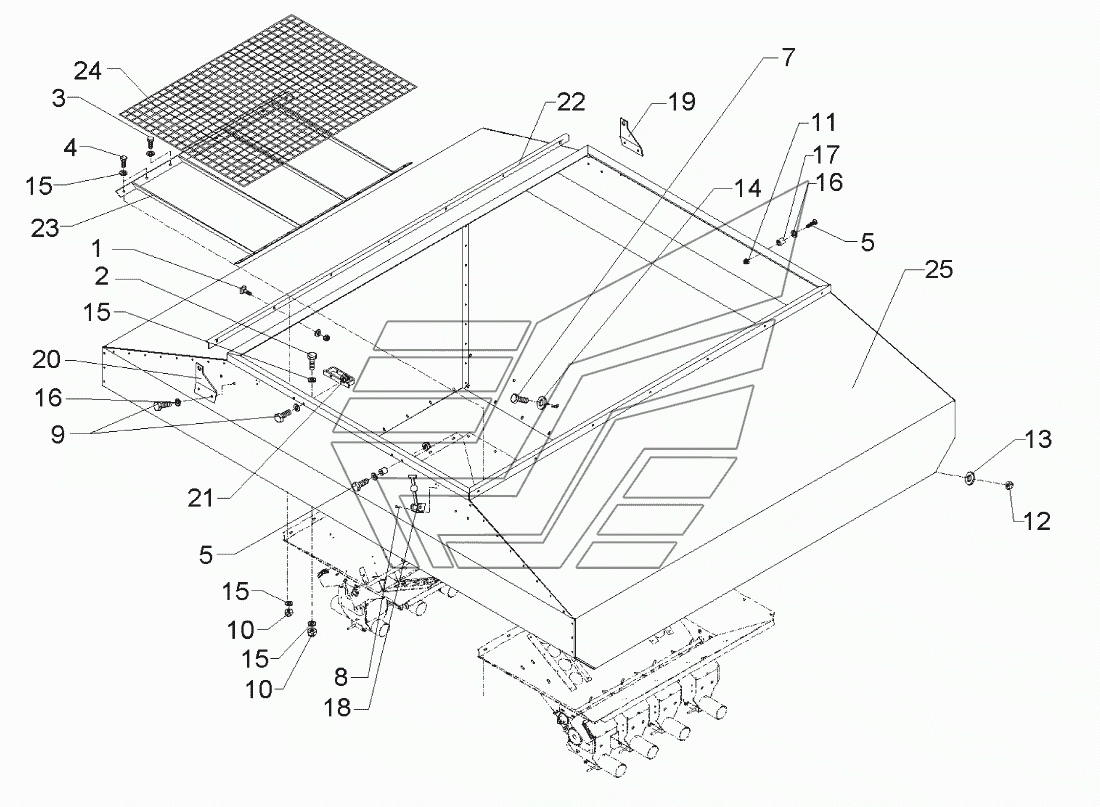 24
3
4
15
23
1
2
15
20
16
9
21
5
15
10
15
10
8
18
22
19
7
11
17
16
14
5
25
13
12