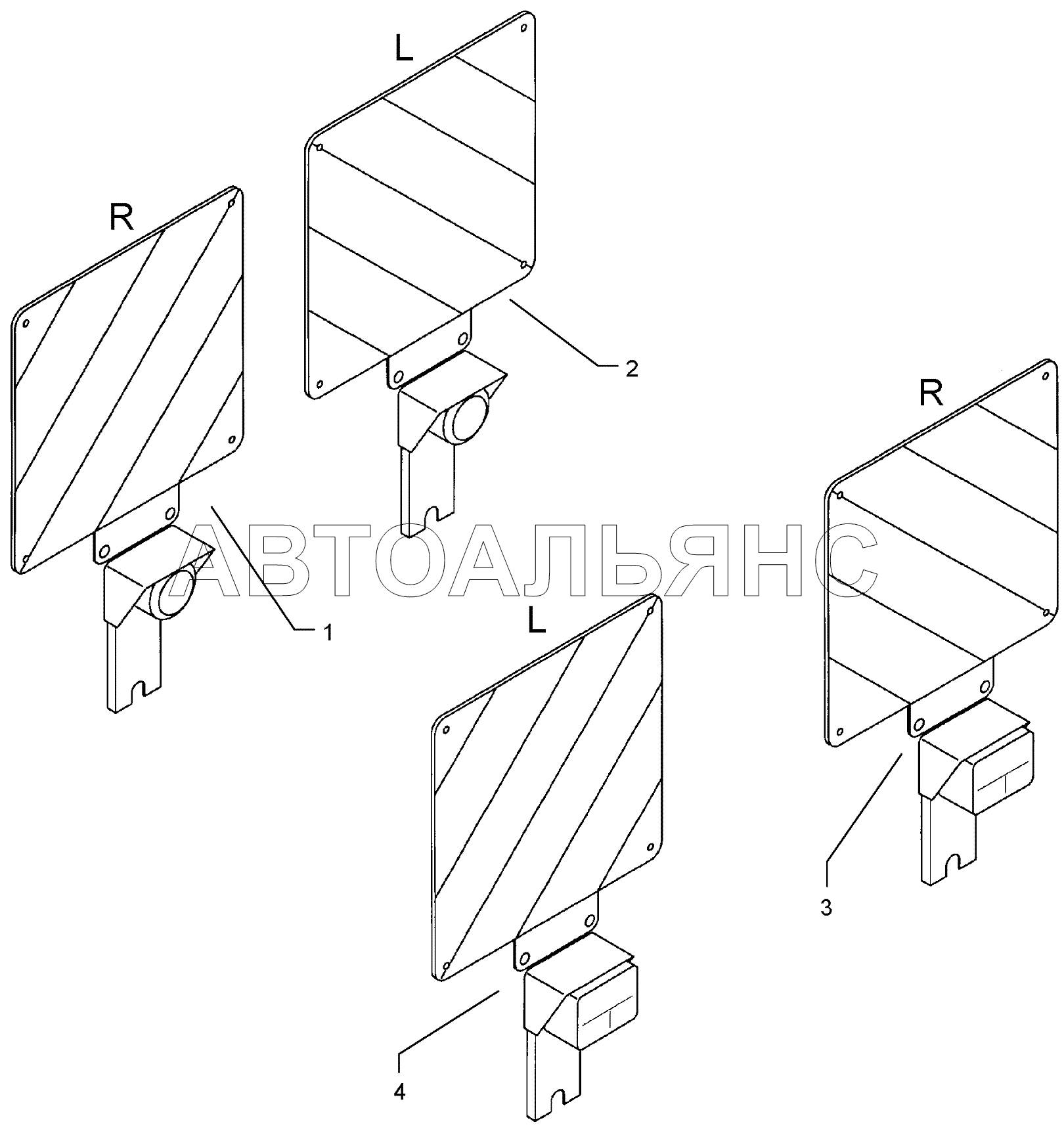 L

R

2

R

АВТОАЛЬЯНС

1

L

3

4