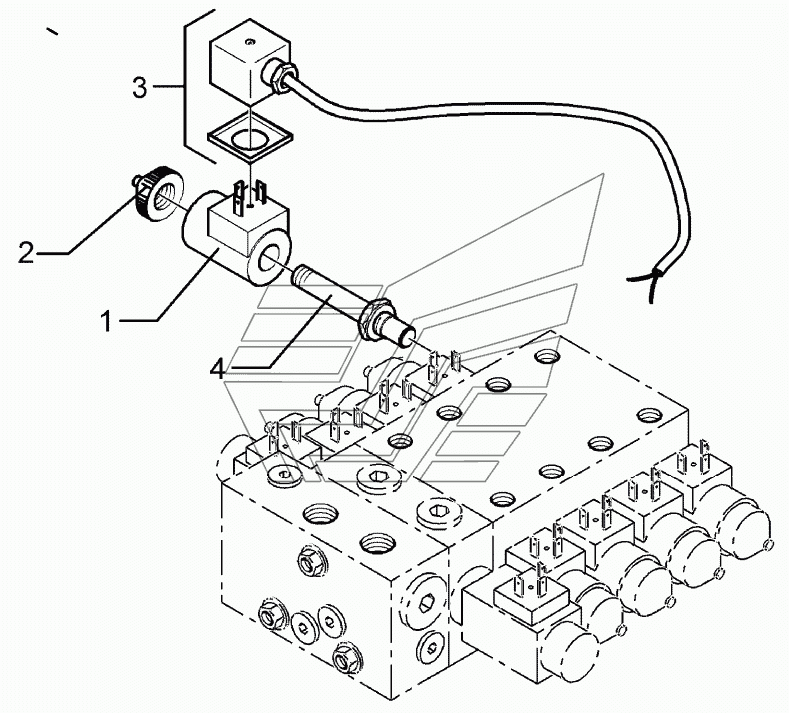 3
2
1
4