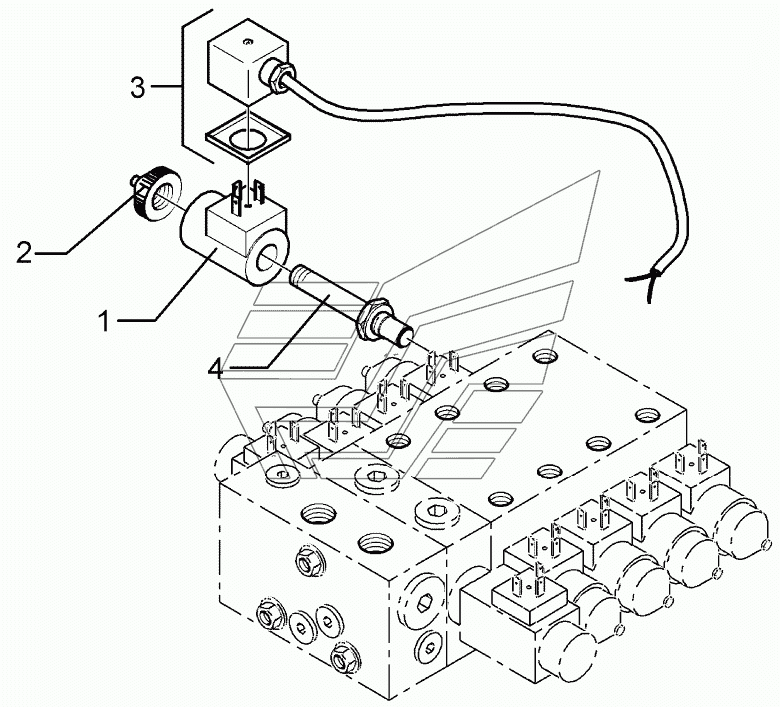 3
2
1
4