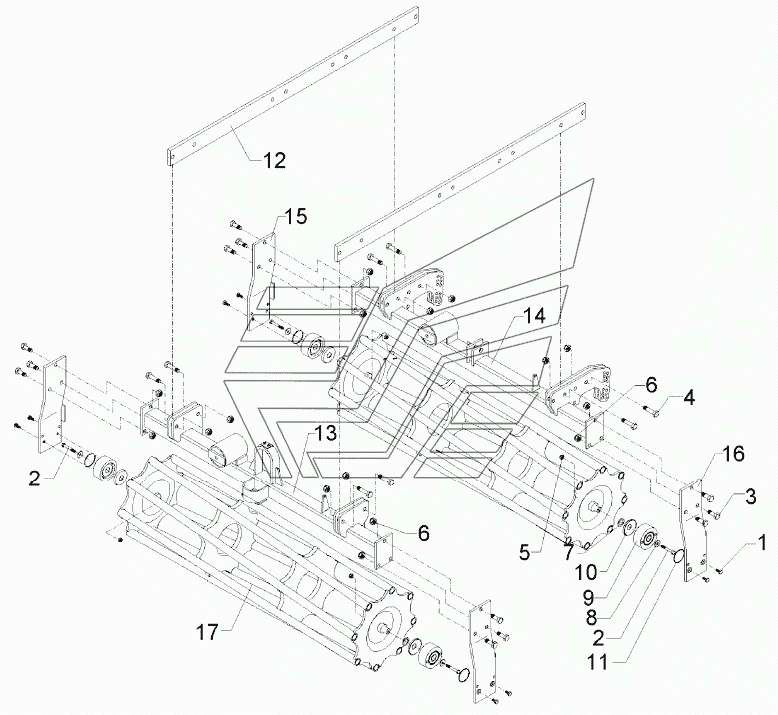 12
15
14
6
4
16
3
1
2
13
6
5
7
10
9
8
2
11
17