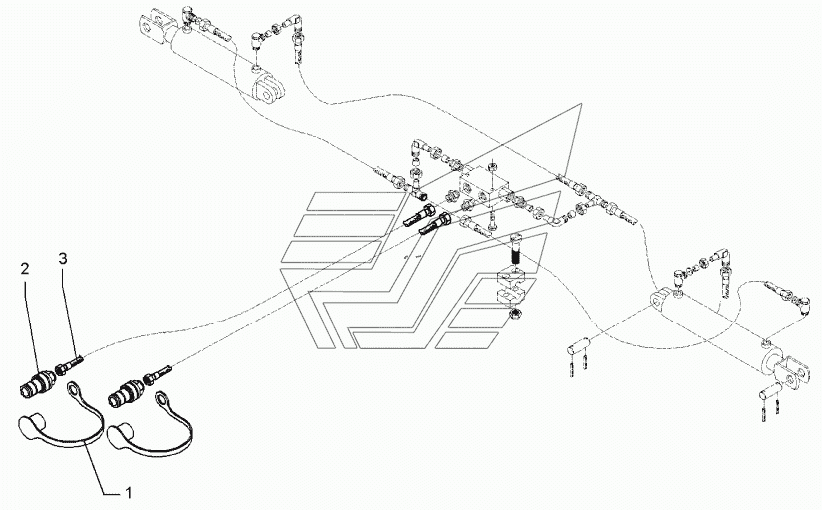 2
3
1