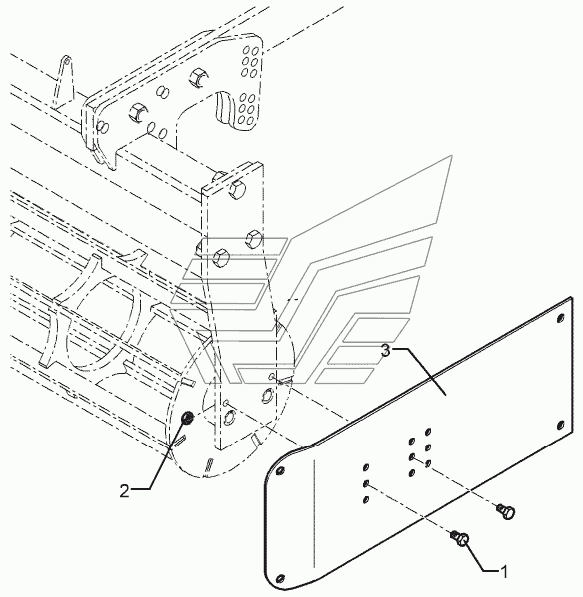 3
2
1