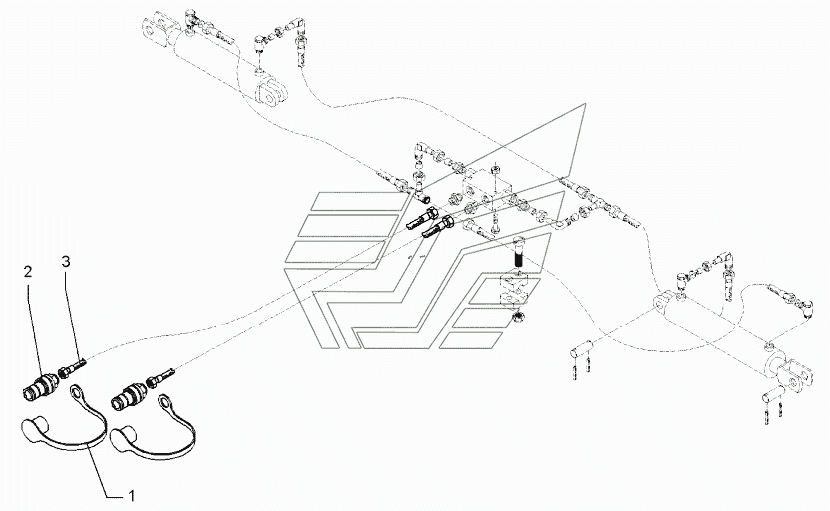 2
3
1