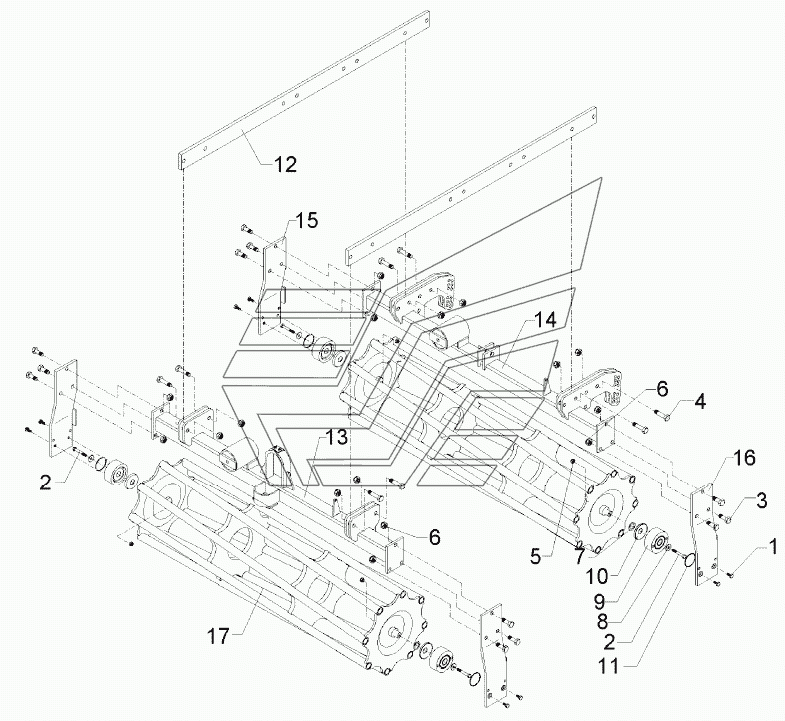 12
15
14
6
4
16
3
1
13
2
6
5
7
10
9
8
2
11
17