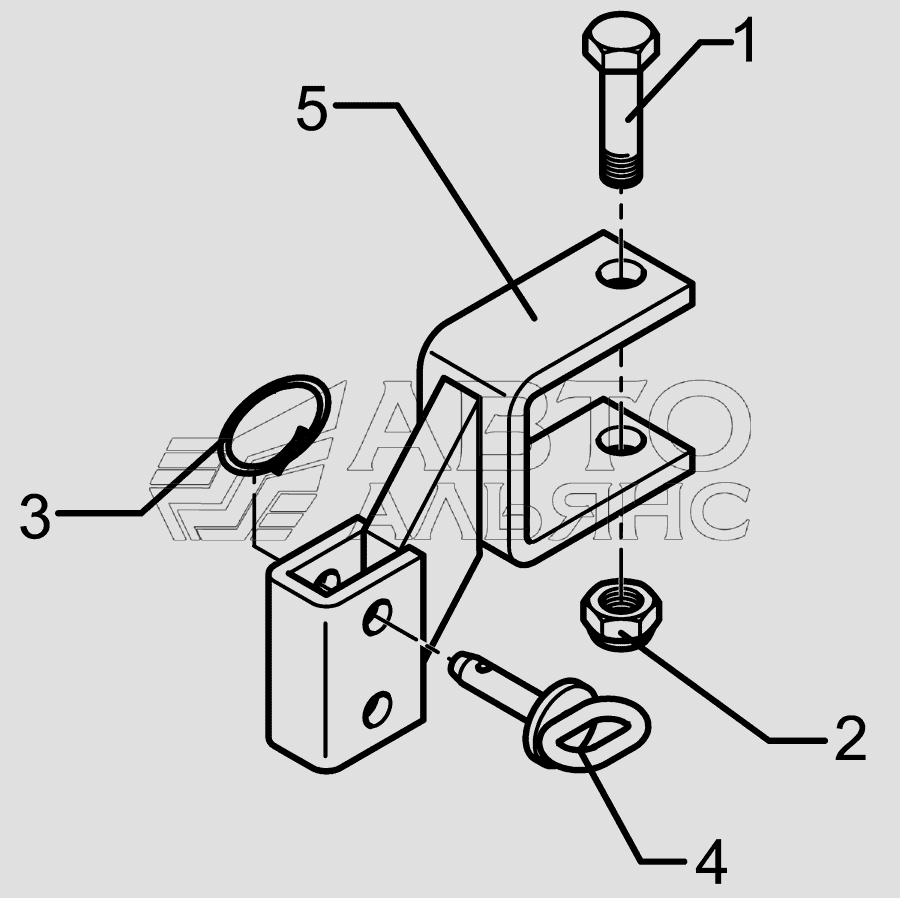 1
5
АВТО
АЛЬЯНС
3
2
4