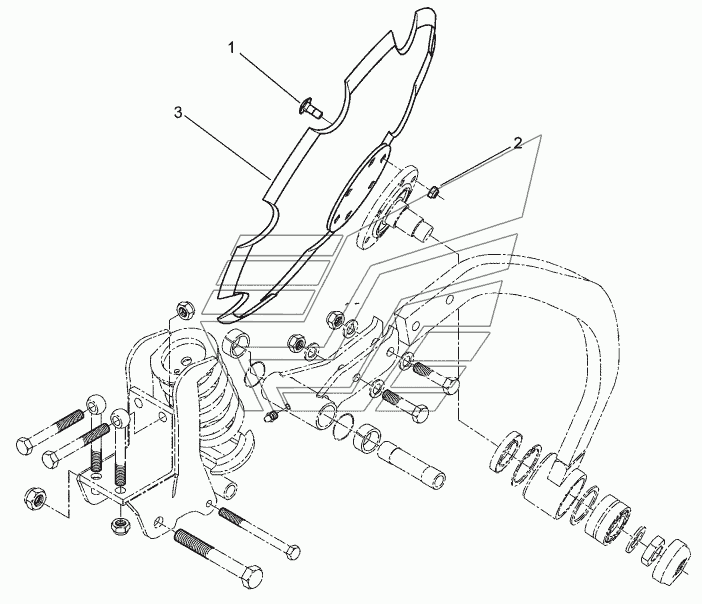 1
3
2