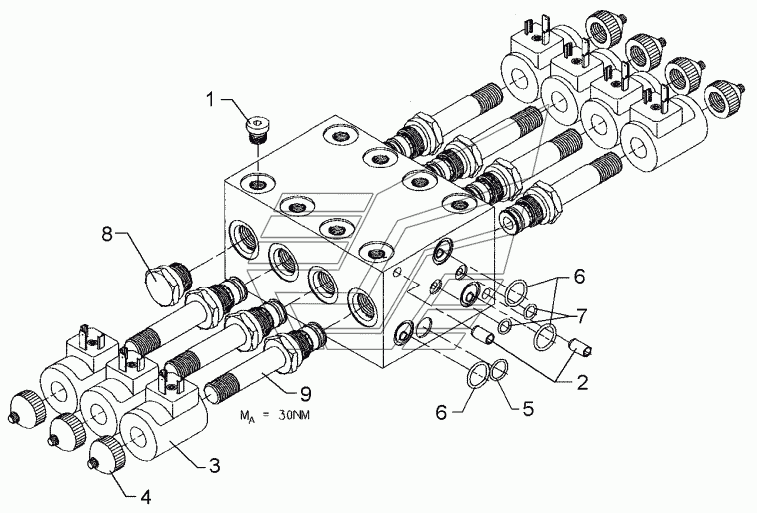 1
8
6
7
2
6
5
9
$M_A = 30NM$
3
4