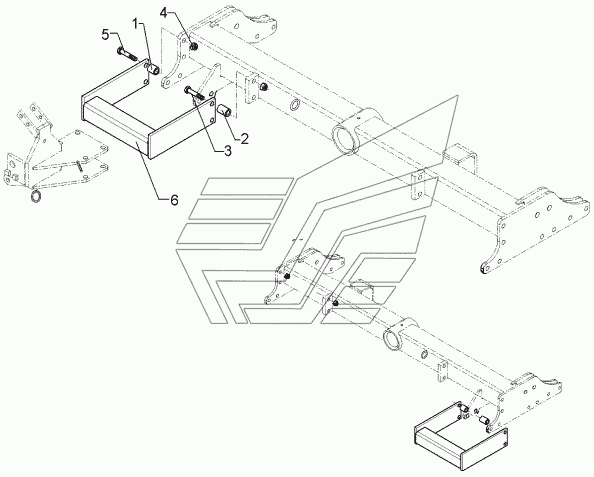 5
1
4
3
2
6