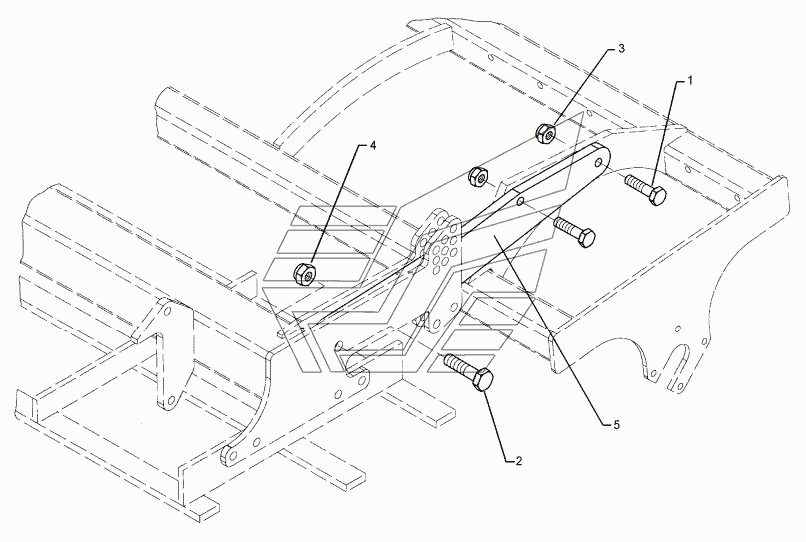 3
1
4
5
2