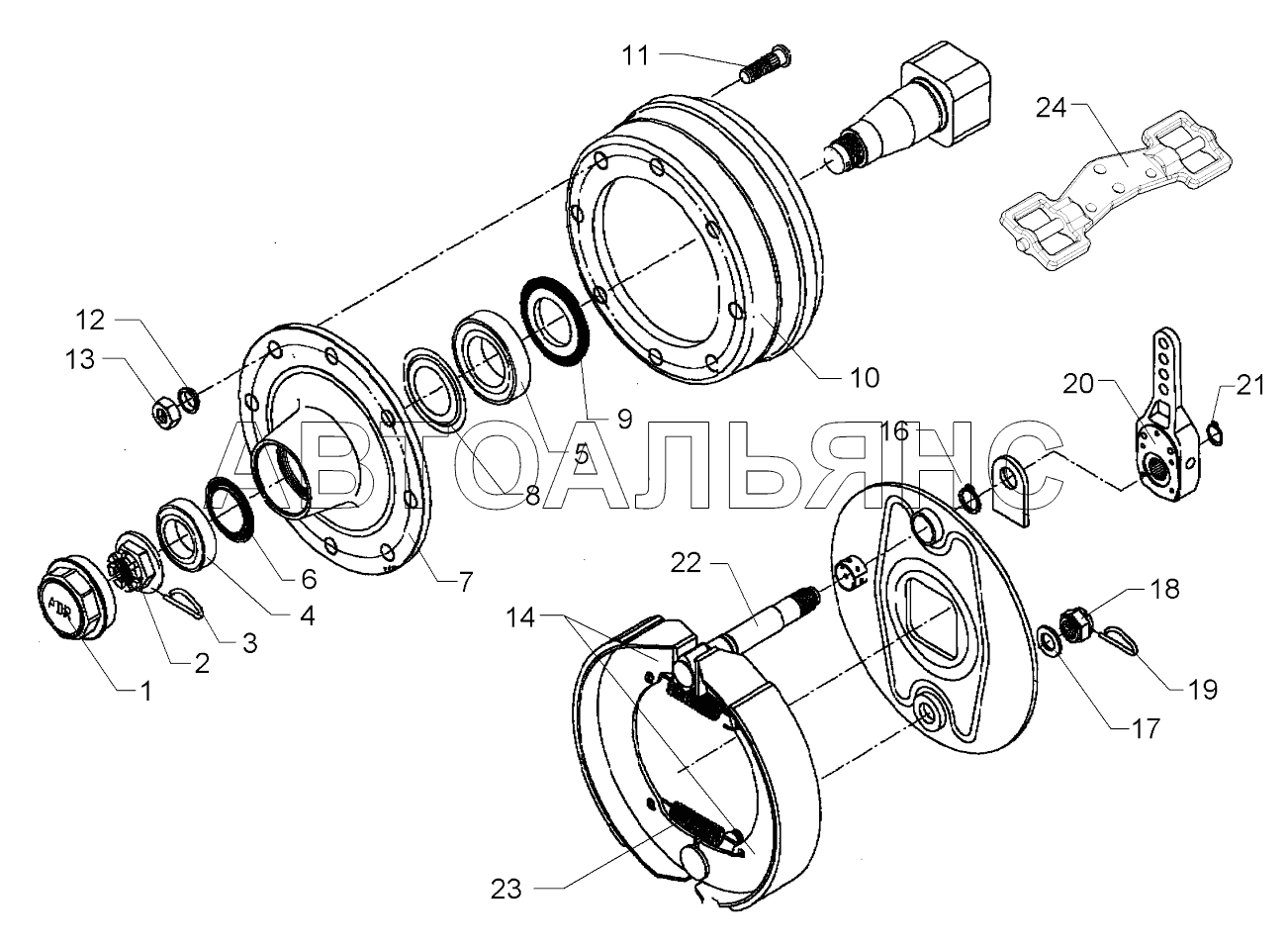 11
24
12
13
10
9
5
8
20
21
16
АВТОАЛЬЯНС
6
7
4
3
2
1
ADR
22
14
18
19
17
23