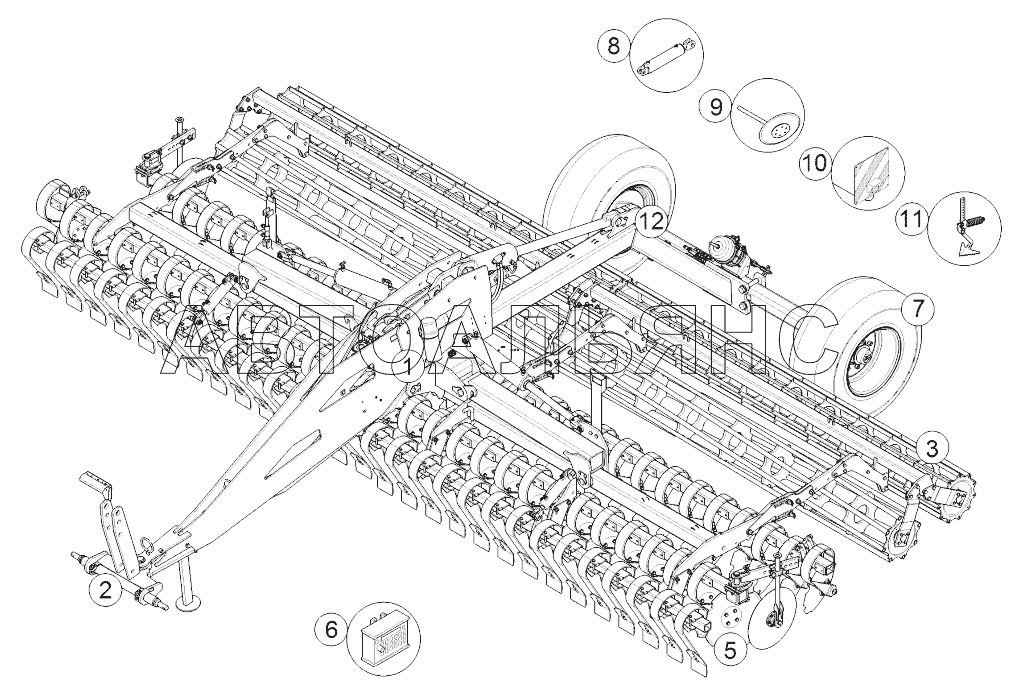 8
9
10
11
12
7
АВТОАЛЬЯНС
1
3
2
6
5