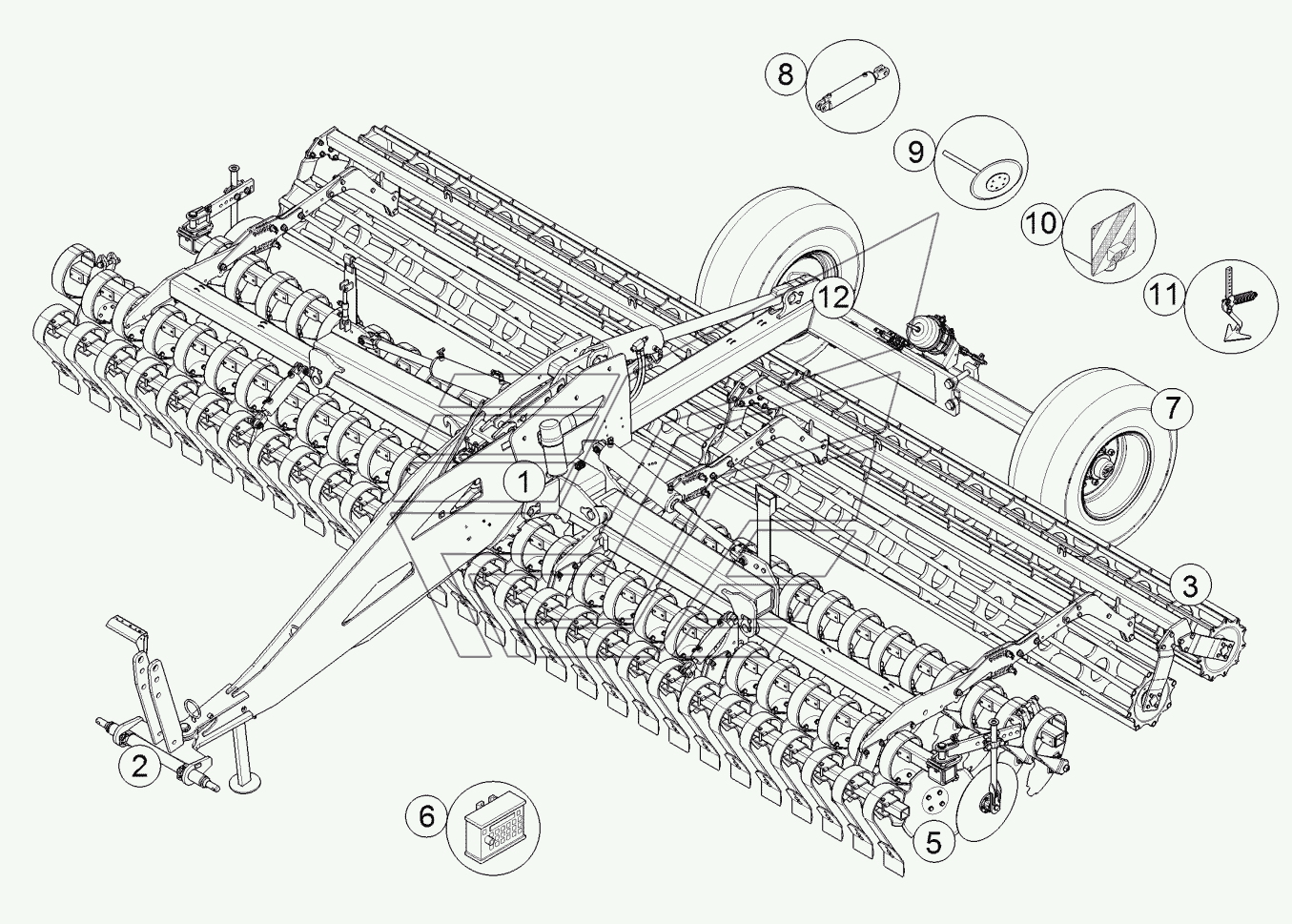 8
9
10
11
12
7
1
3
2
6
5