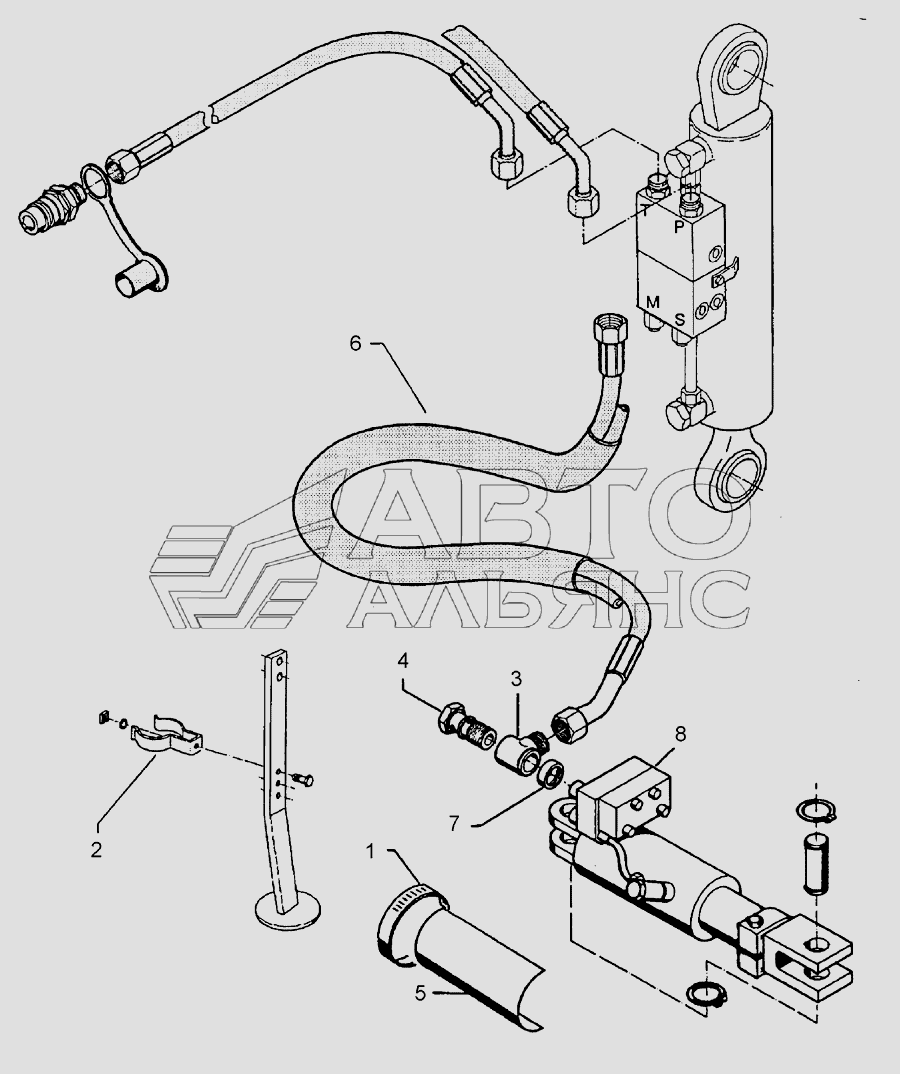 T
P
M
S
6
АВТО
АЛЬЯНС
4
3
8
2
7
1
5