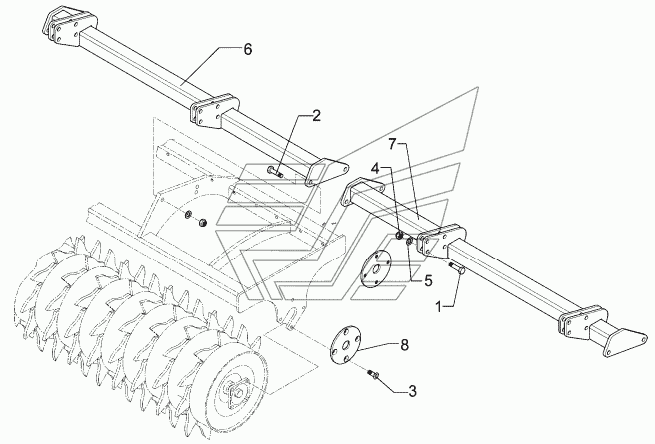 6
2
7
4
5
1
8
3