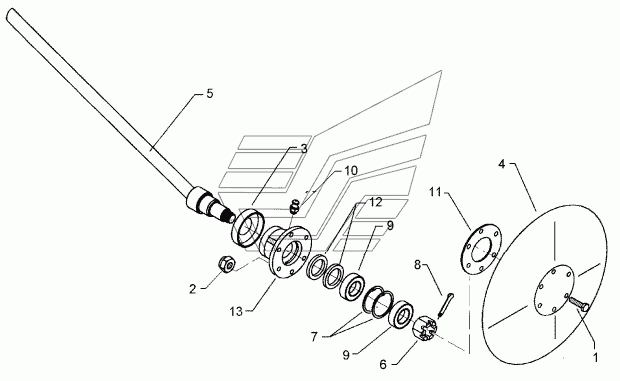 5
3
10
12
9
4
11
8
2
13
7
9
6
1