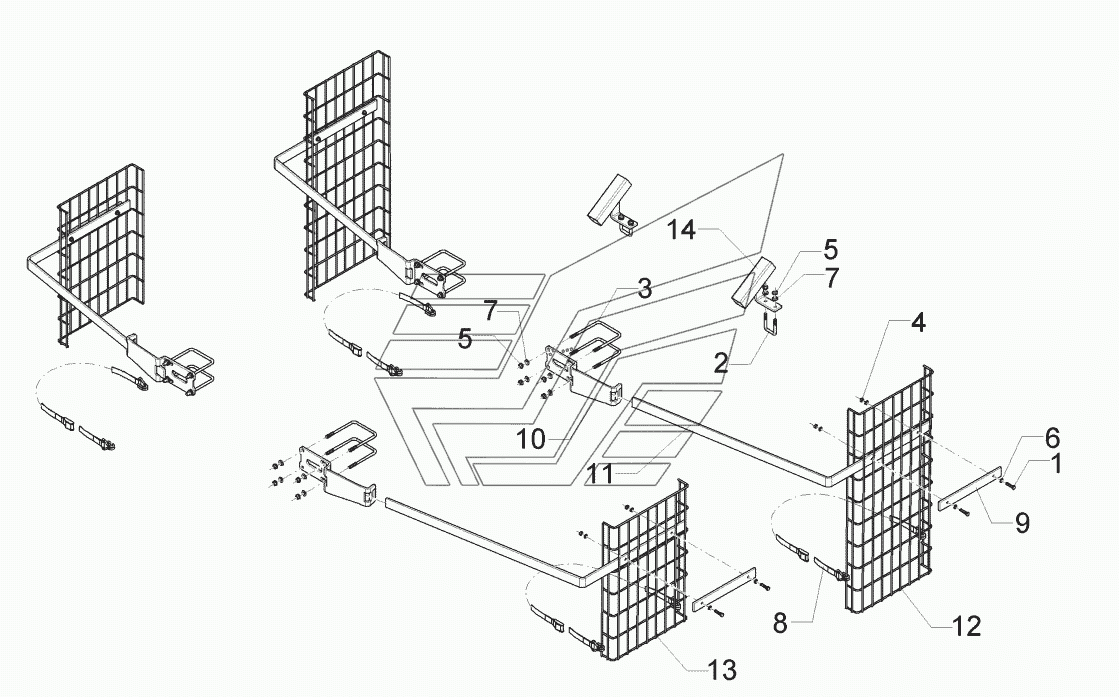 14
5
7
3
7
5
2
4
10
11
6
1
9
8
12
13