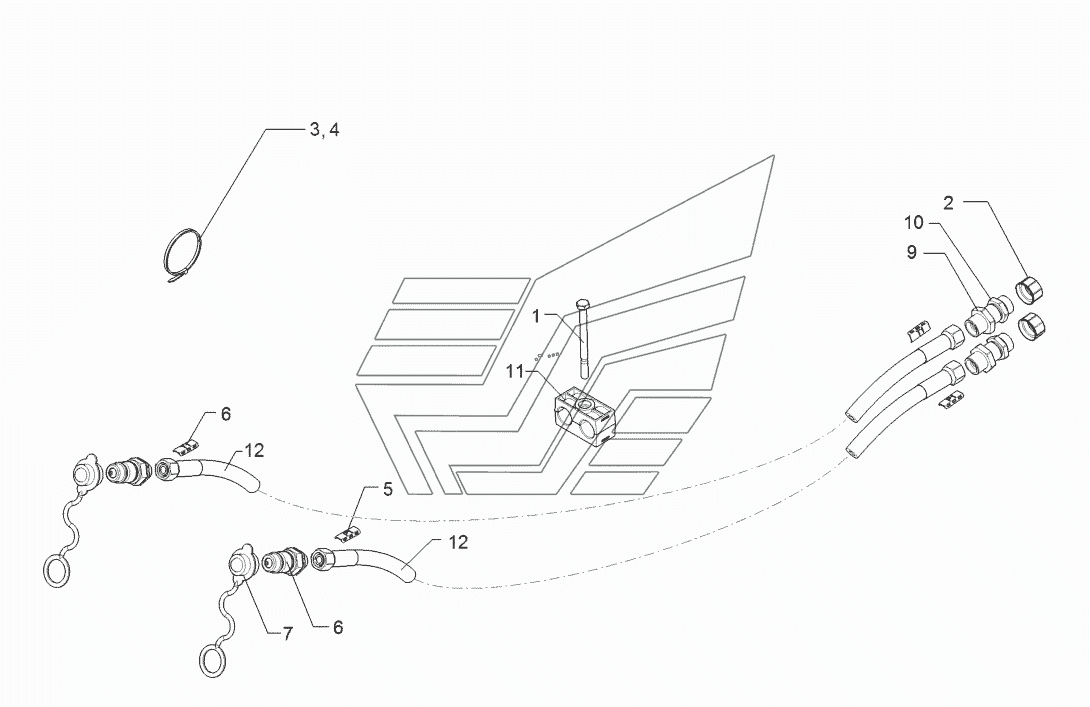 3, 4
2
10
9
1
11
6
12
5
12
7
6