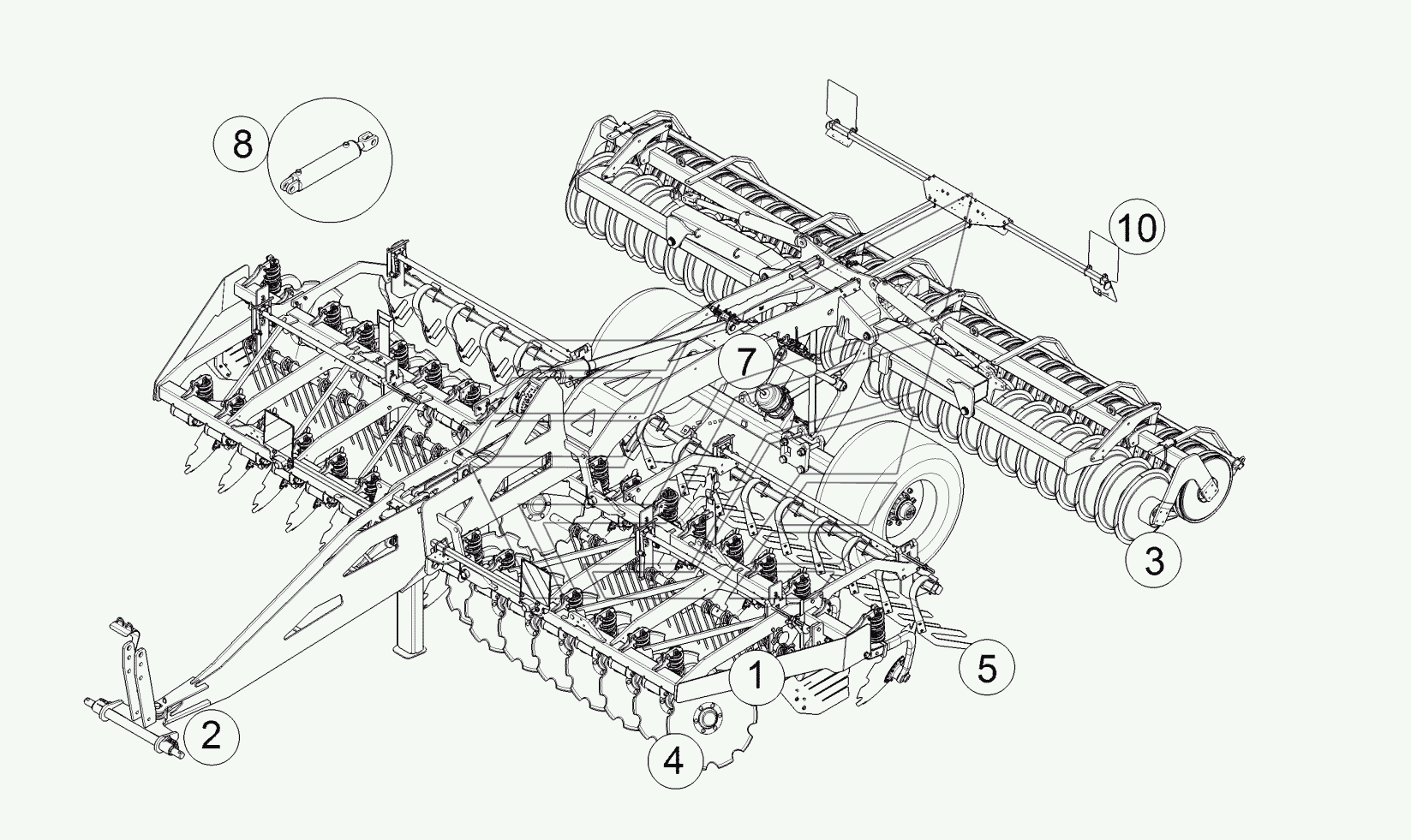 8
10
7
3
5
1
2
4